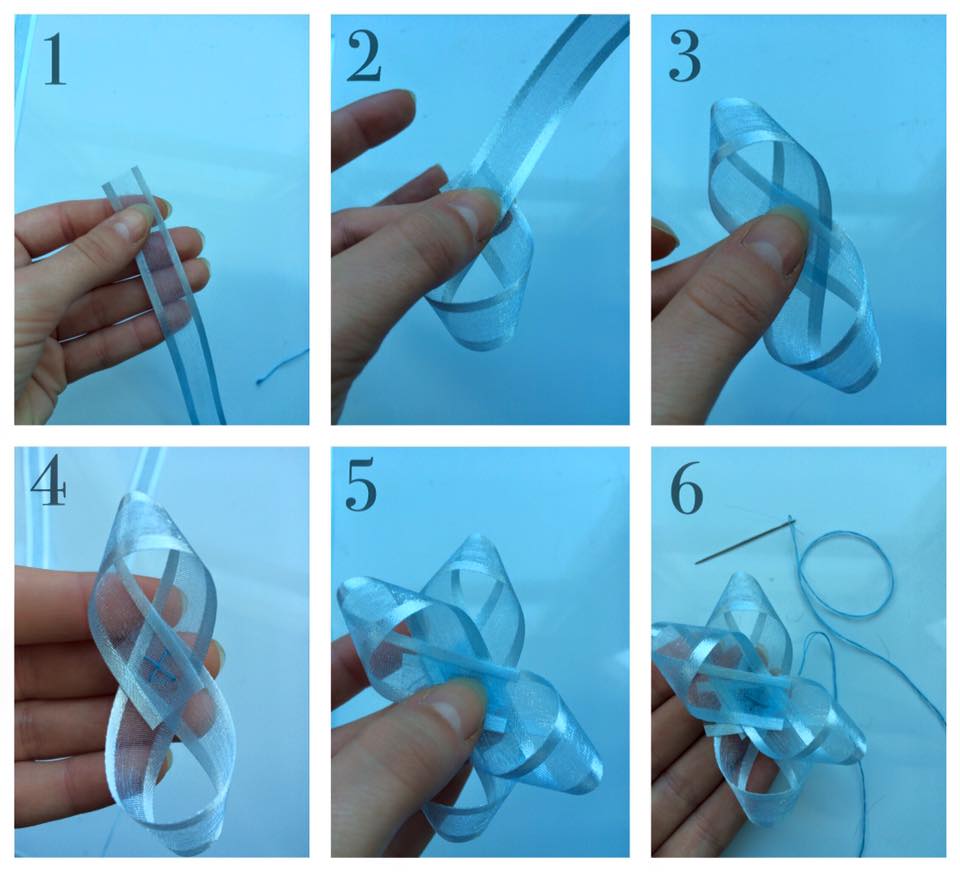 1
2
3
4
5
6